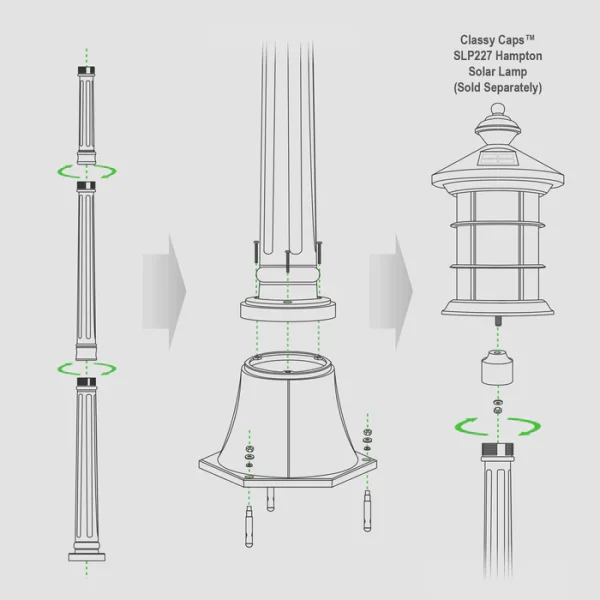 Classy Caps™
SLP227 Hampton
Solar Lamp
(Sold Separately)